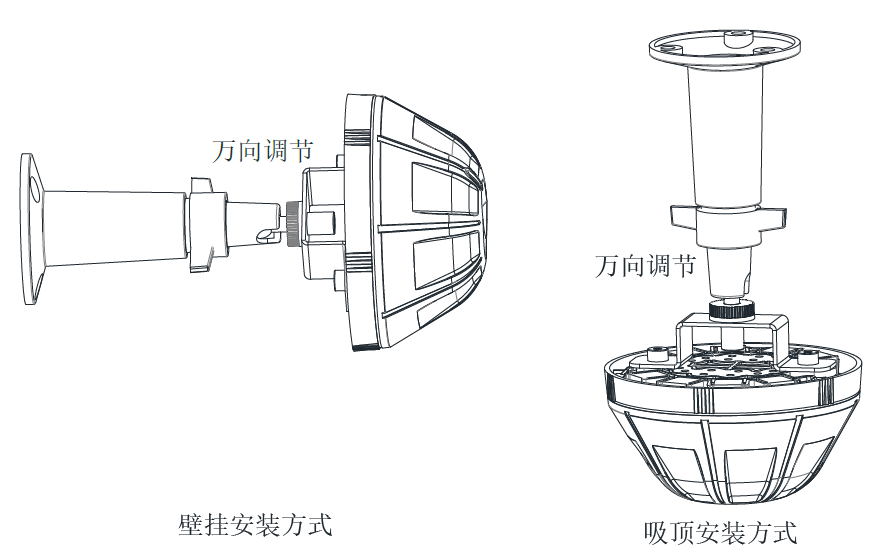 万向调节

万向调节

壁挂安装方式

吸顶安装方式