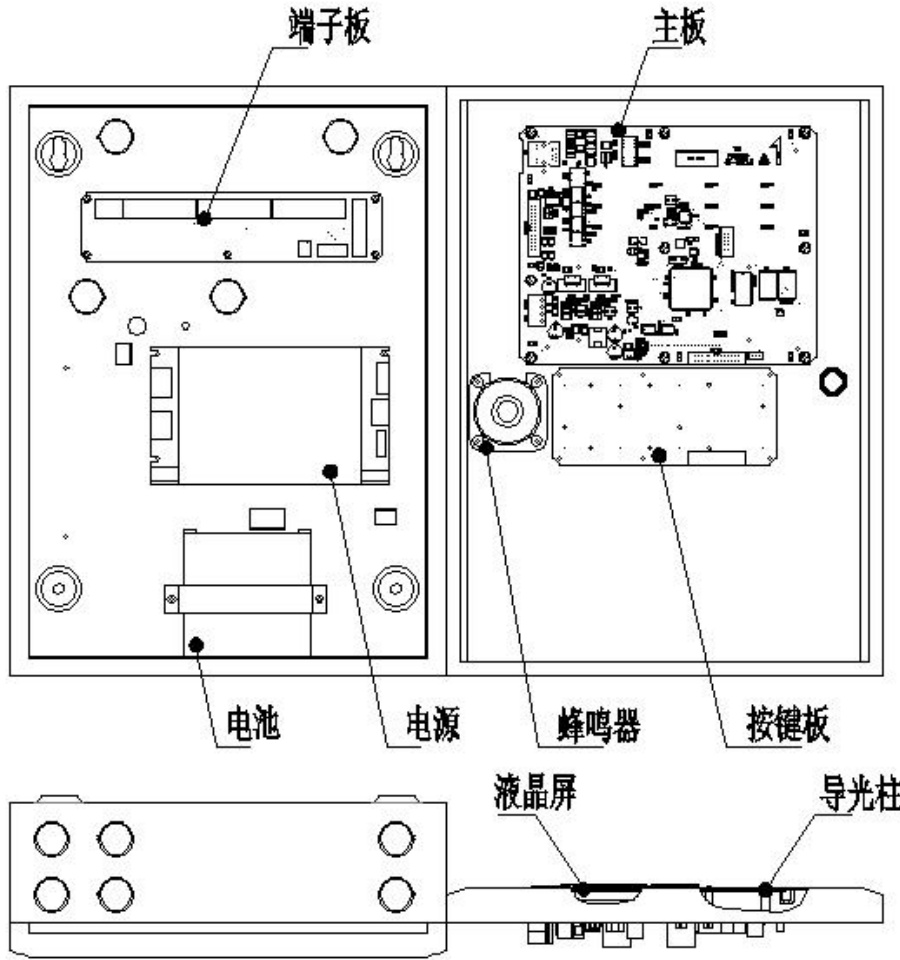 端子板
主板
电池
电源
蜂鸣器
按键板
液晶屏
导光柱