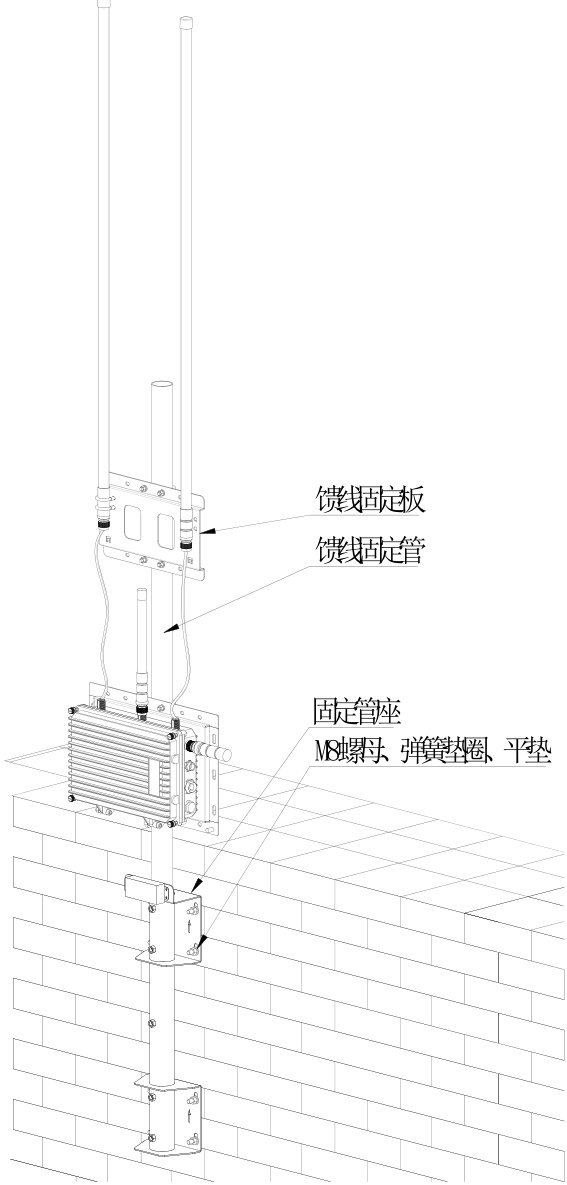 馈线固定板

馈线固定管

固定管座

M8螺母、弹簧垫圈、平垫