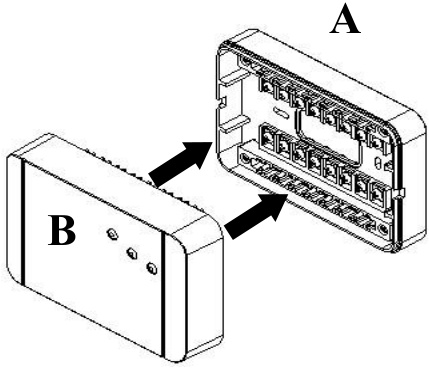 A

B