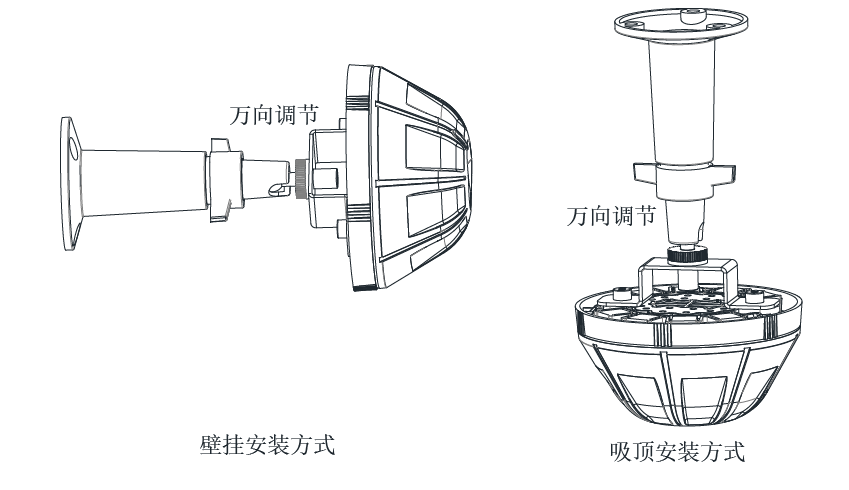 万向调节

万向调节

壁挂安装方式

吸顶安装方式