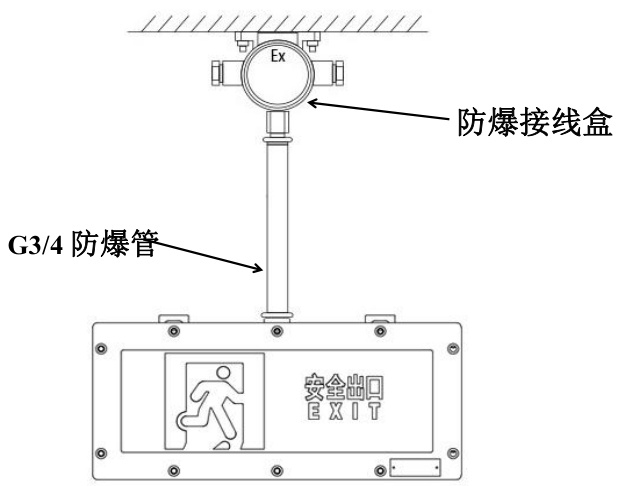 Ex

防爆接线盒

G3/4 防爆管

安全出口
EXIT