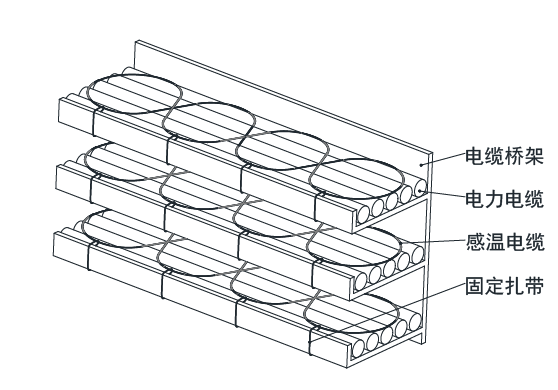 电缆桥架
电力电缆
感温电缆
固定扎带