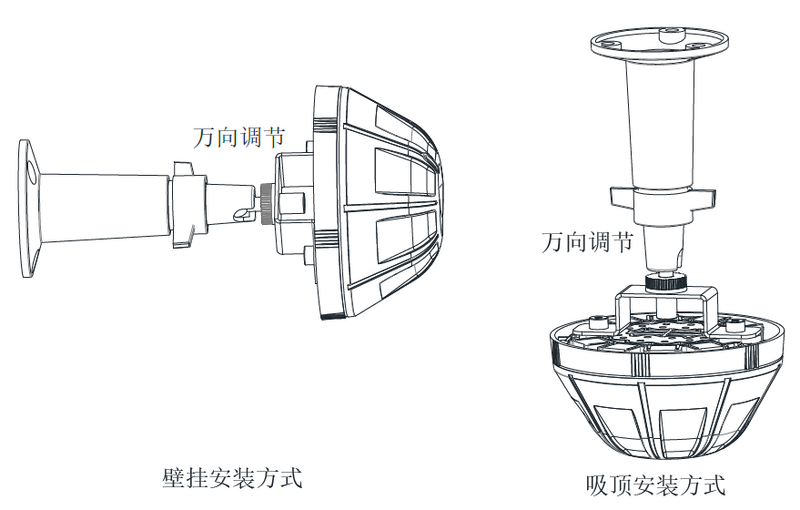 万向调节

万向调节

壁挂安装方式

吸顶安装方式