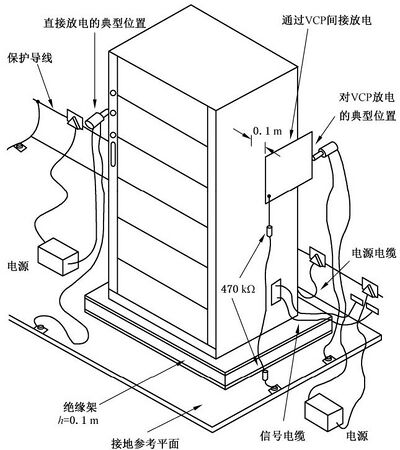 直接放电的典型位置

通过VCP间接放电

保护导线

对VCP放电的典型位置

0.1 m

电源

电源电缆

470 kΩ

绝缘架
$h$=0.1 m

接地参考平面

信号电缆

电源