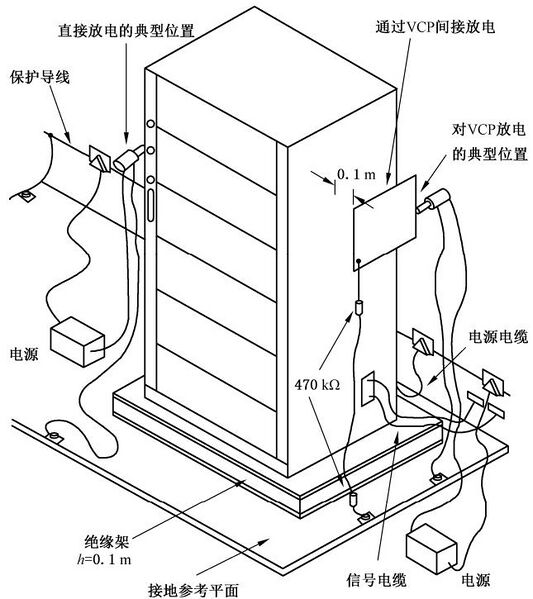 直接放电的典型位置

通过VCP间接放电

保护导线

对VCP放电的典型位置

0.1 m

电源

电源电缆

470 kΩ

绝缘架
$h$=0.1 m

接地参考平面

信号电缆

电源