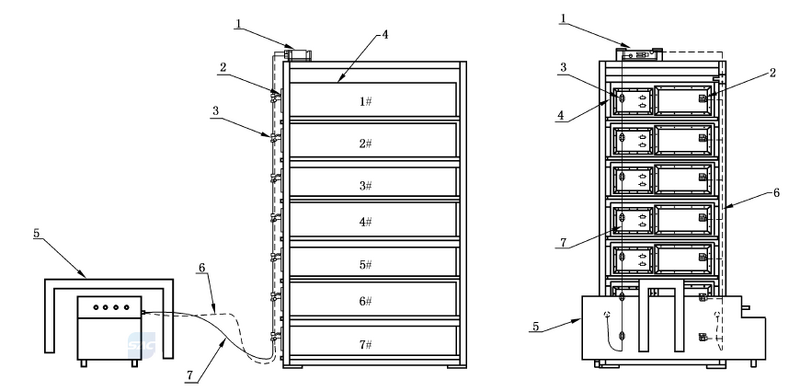 1
2
3
4
1#
2#
3#
4#
5#
6#
7#
5
6
7
1
3
4
2
6
7
5