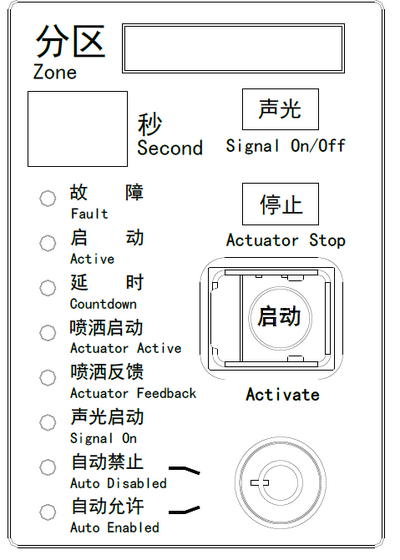 分区
Zone

秒
Second

声光
Signal On/Off

故 障
Fault

启 动
Active

延 时
Countdown

喷洒启动
Actuator Active

喷洒反馈
Actuator Feedback

声光启动
Signal On

自动禁止
Auto Disabled

自动允许
Auto Enabled

停止
Actuator Stop

启动
Activate